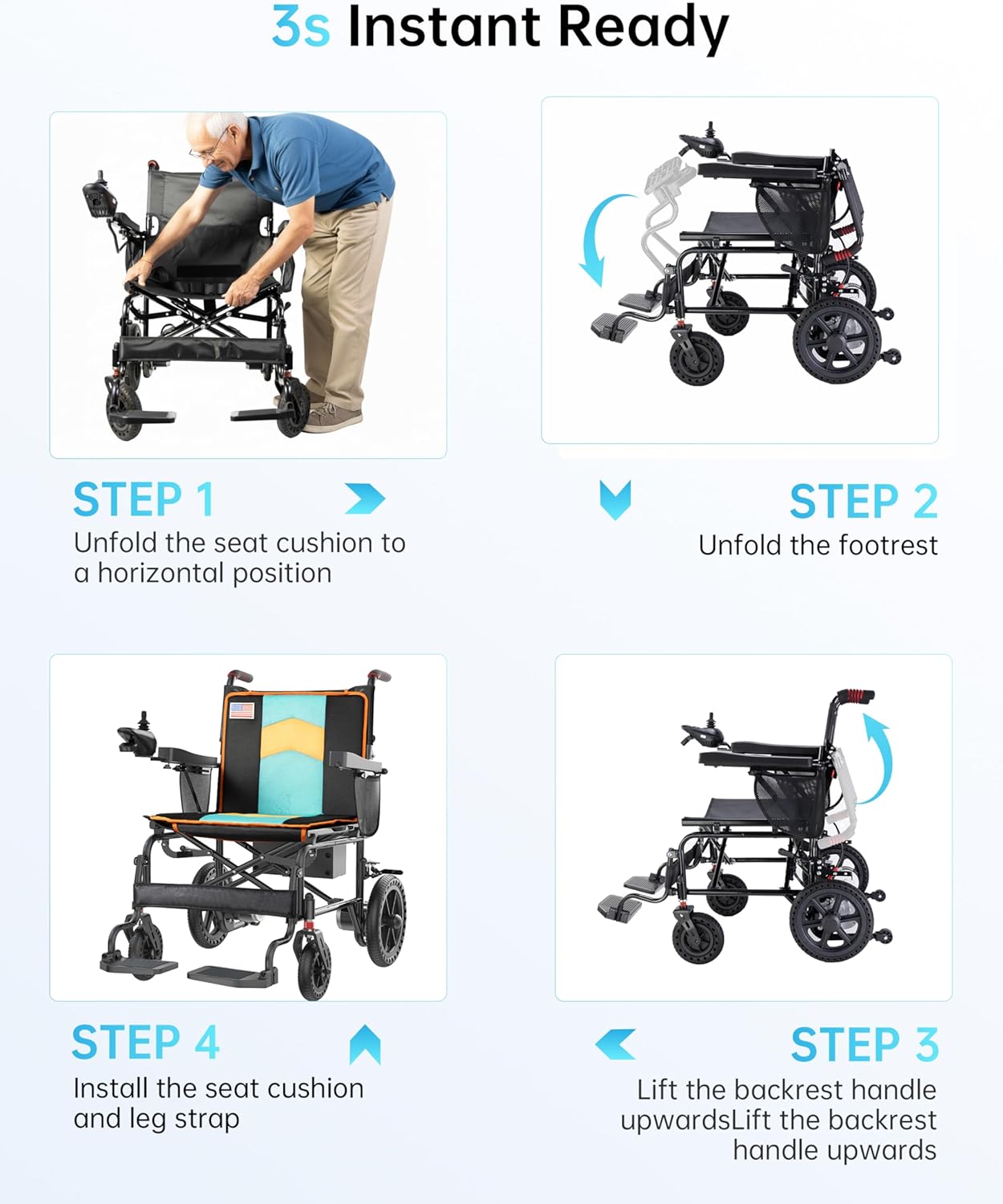 3s Instant Ready

STEP 1
Unfold the seat cushion to a horizontal position

STEP 2
Unfold the footrest

STEP 4
Install the seat cushion and leg strap

STEP 3
Lift the backrest handle upwardsLift the backrest handle upwards