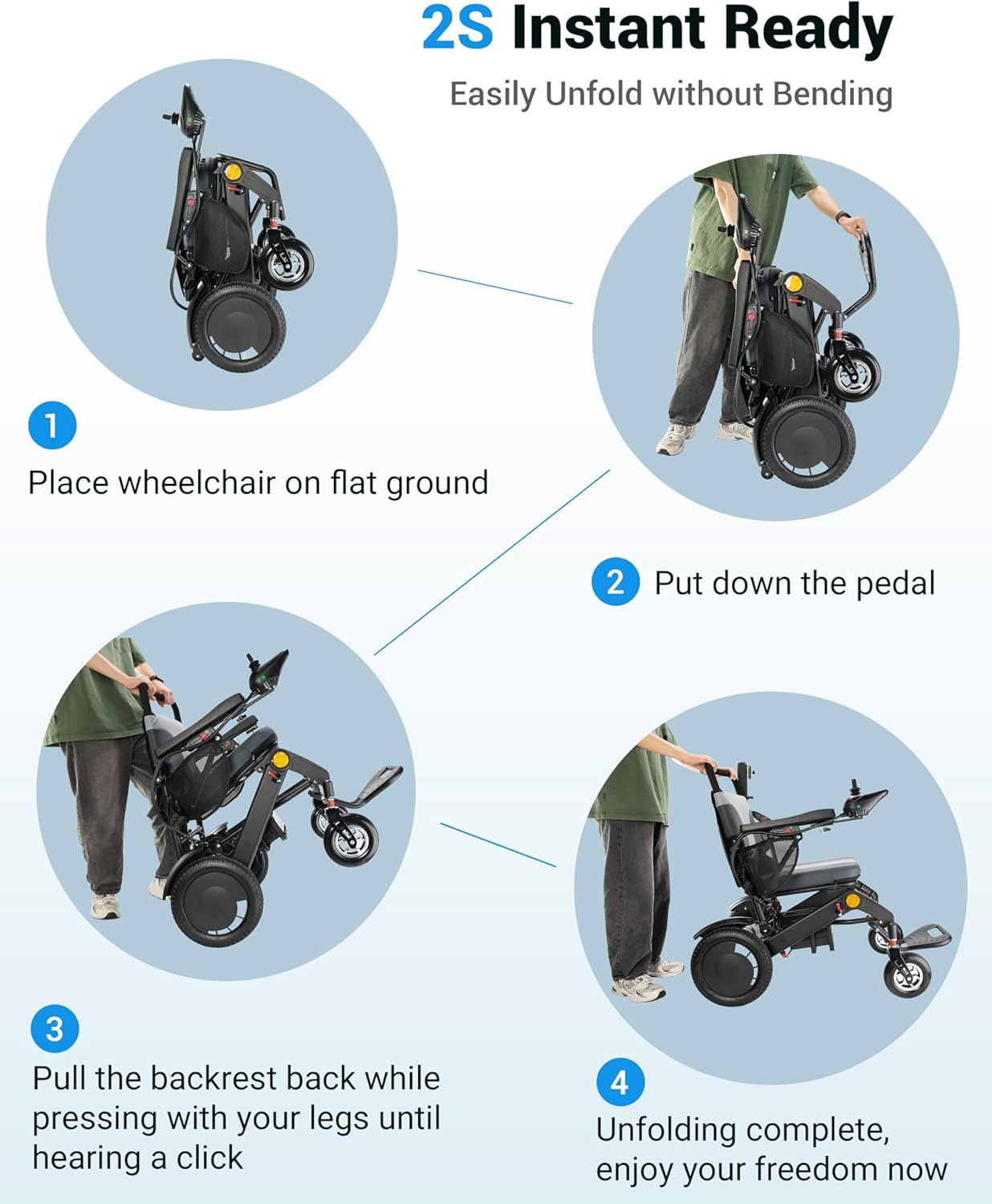 2S Instant Ready

Easily Unfold without Bending

1

Place wheelchair on flat ground

2 Put down the pedal

3

Pull the backrest back while pressing with your legs until hearing a click

4

Unfolding complete, enjoy your freedom now