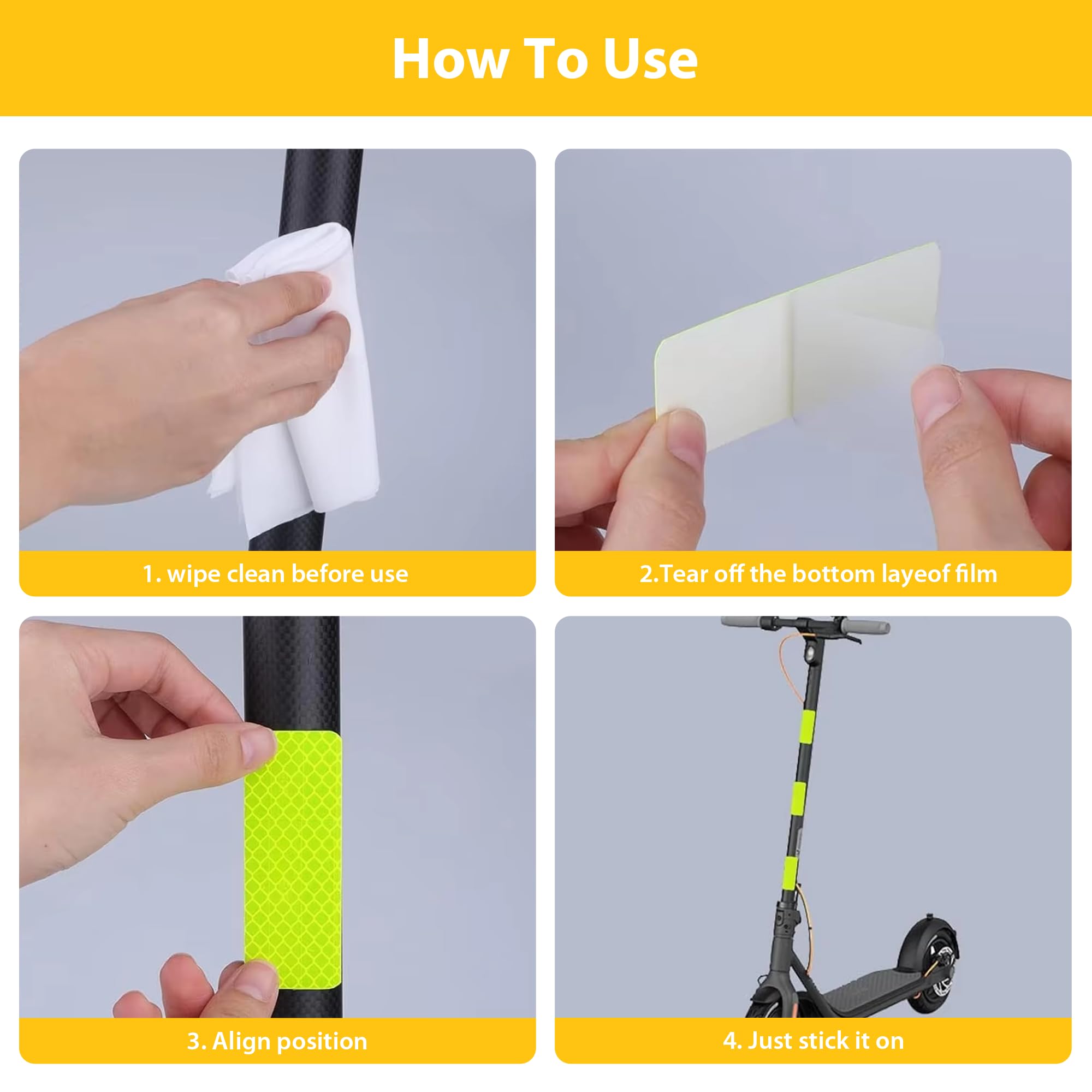 How To Use

1. wipe clean before use

2.Tear off the bottom layeof film

3. Align position

4. Just stick it on